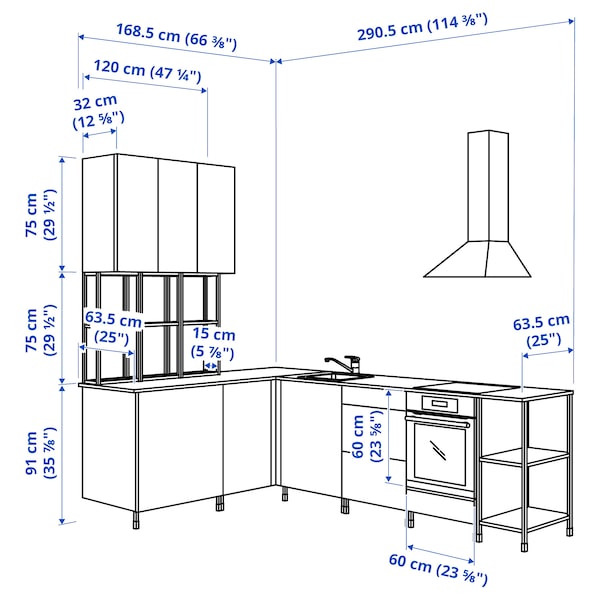 168.5 cm (66 ⅜")

290.5 cm (114 ⅜")

120 cm (47 ¼")

32 cm (12 ⅝")

75 cm (29 ½")

75 cm (29 ½")

63.5 cm (25")

15 cm (5 ⅞")

63.5 cm (25")

91 cm (35 ⅞")

60 cm (23 ⅝")

60 cm (23 ⅝")