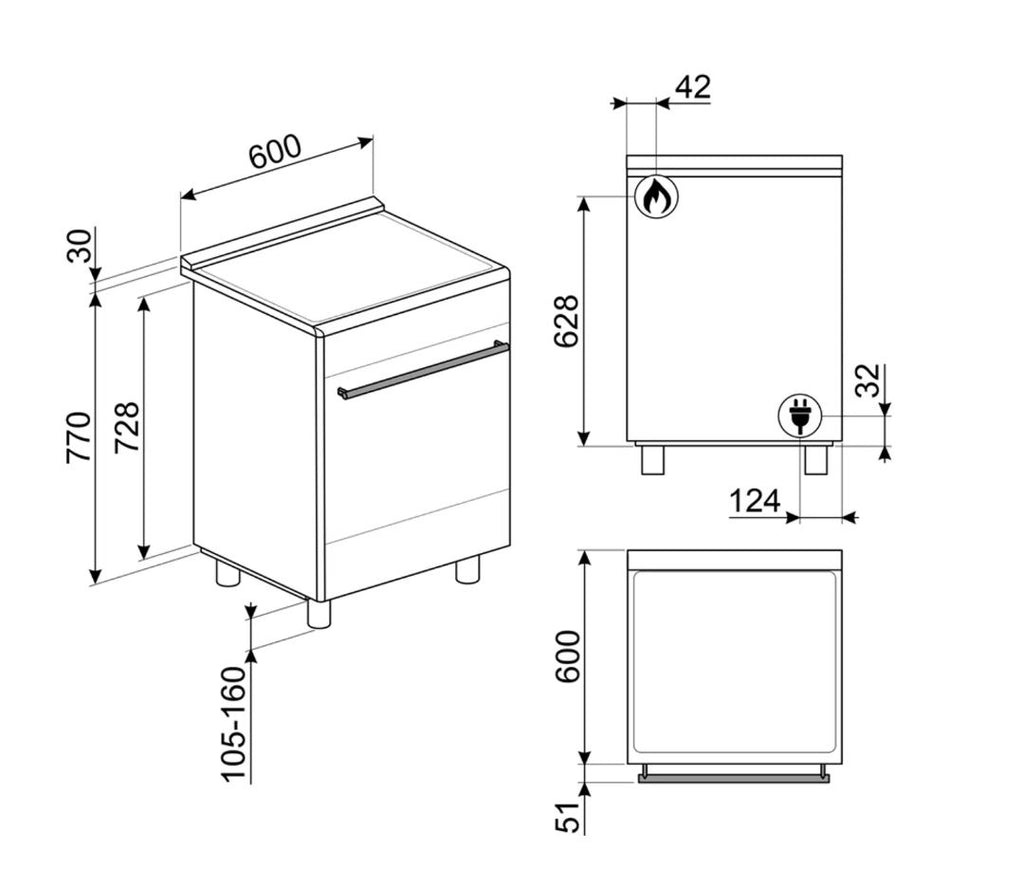 600
30
770
728
105-160
42
628
32
124
600
51